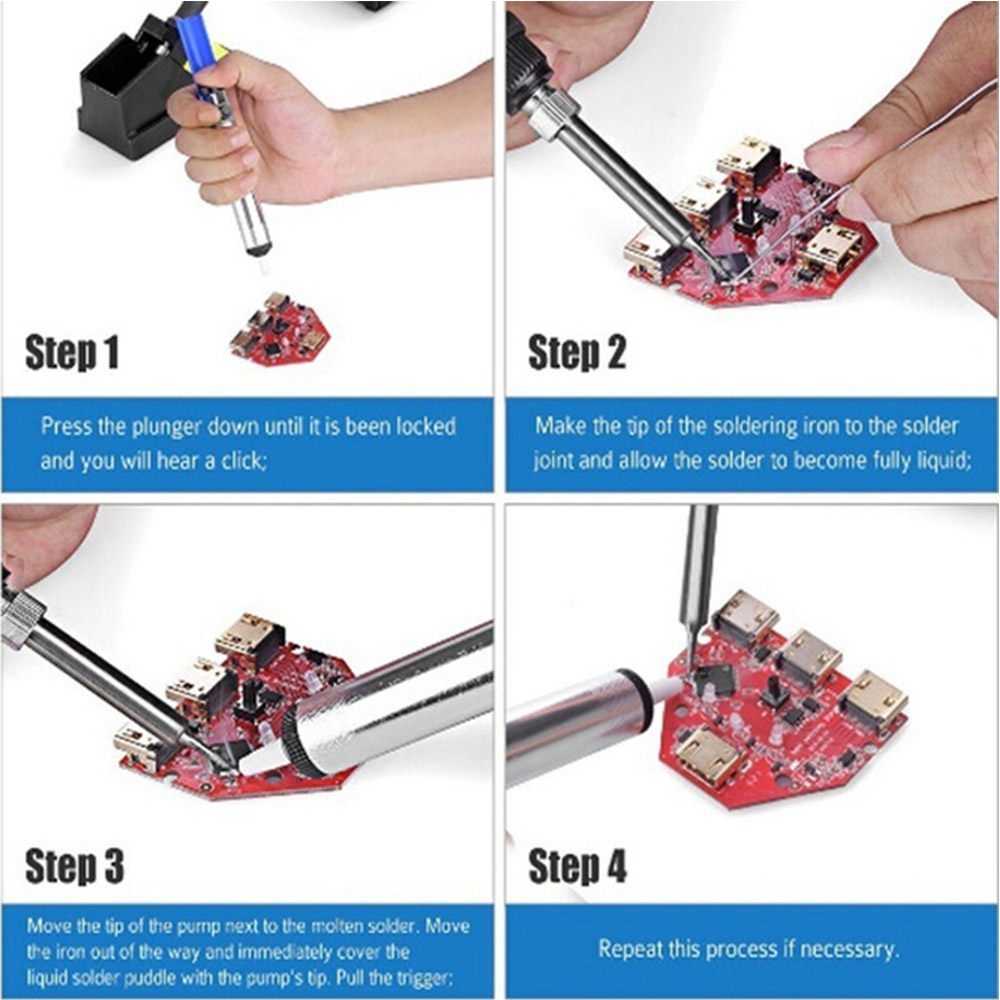 Step 1

Press the plunger down until it is been locked and you will hear a click;

Step 2

Make the tip of the soldering iron to the solder joint and allow the solder to become fully liquid;

Step 3

Move the tip of the pump next to the molten solder. Move the iron out of the way and immediately cover the liquid solder puddle with the pump's tip. Pull the trigger;

Step 4

Repeat this process if necessary.