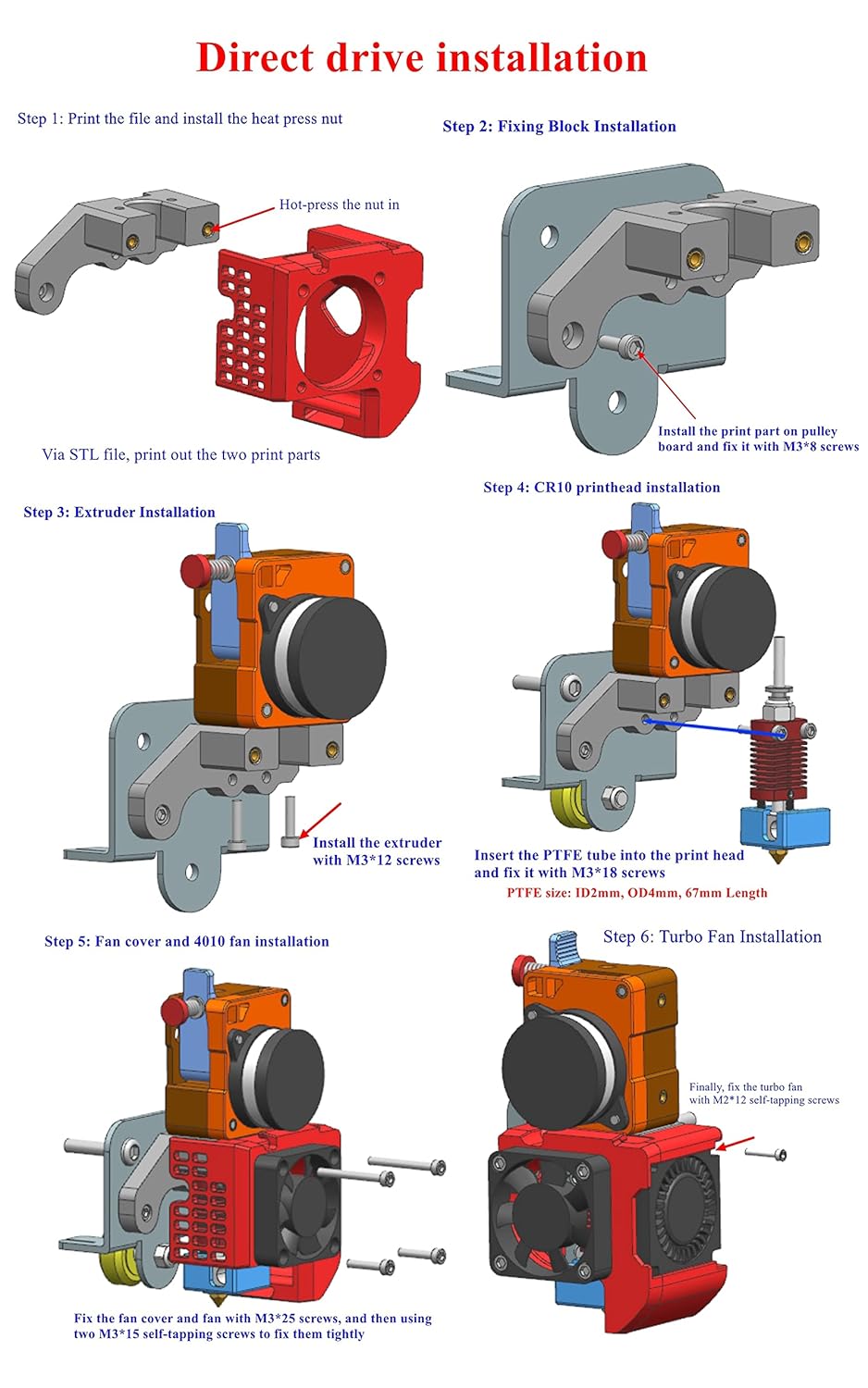 Direct drive installation

Step 1: Print the file and install the heat press nut

Hot-press the nut in

Via STL file, print out the two print parts

Step 2: Fixing Block Installation

Install the print part on pulley board and fix it with M3*8 screws

Step 3: Extruder Installation

Install the extruder with M3*12 screws

Step 4: CR10 printhead installation

Insert the PTFE tube into the print head and fix it with M3*18 screws

PTFE size: ID2mm, OD4mm, 67mm Length

Step 5: Fan cover and 4010 fan installation

Fix the fan cover and fan with M3*25 screws, and then using two M3*15 self-tapping screws to fix them tightly

Step 6: Turbo Fan Installation

Finally, fix the turbo fan with M2*12 self-tapping screws