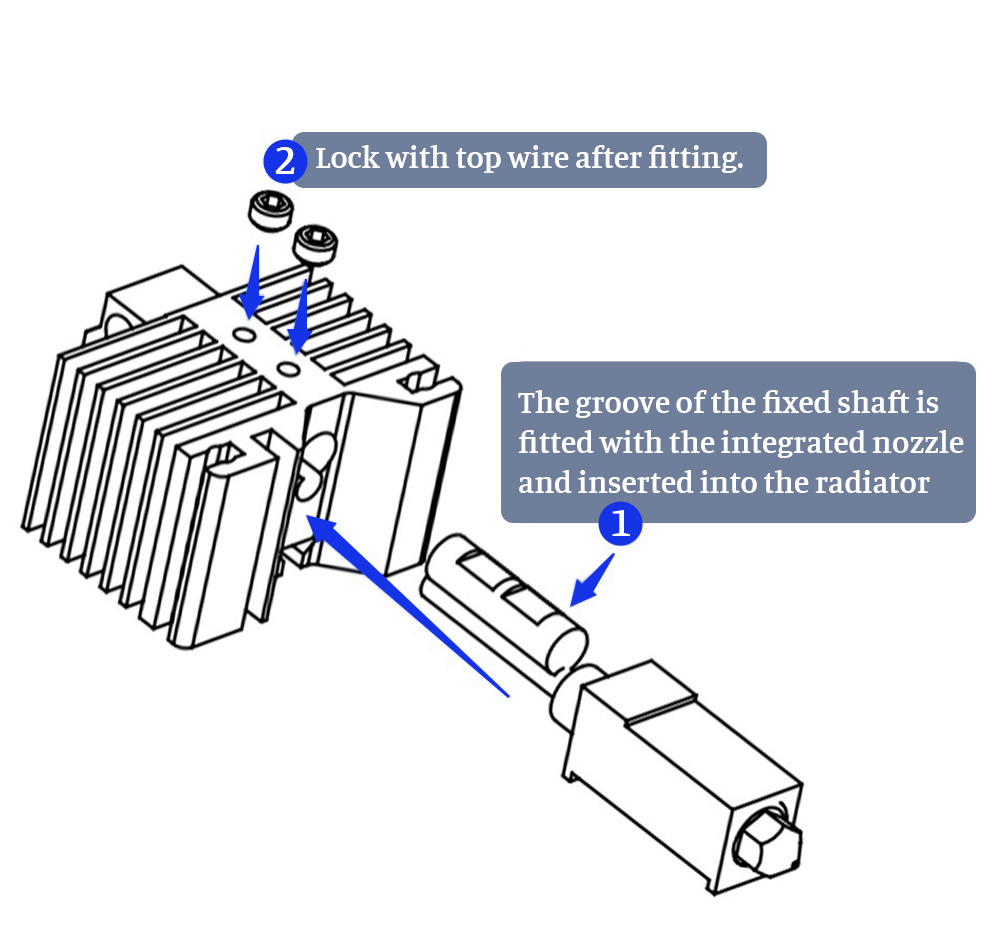 2 Lock with top wire after fitting.

The groove of the fixed shaft is fitted with the integrated nozzle and inserted into the radiator

1