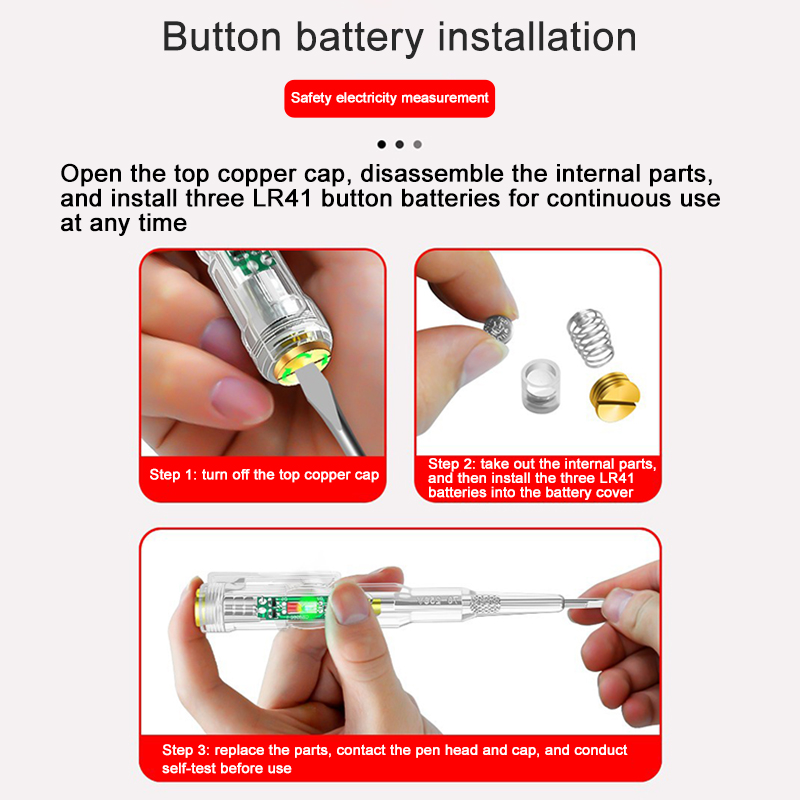 Button battery installation

Safety electricity measurement

Open the top copper cap, disassemble the internal parts, and install three LR41 button batteries for continuous use at any time

Step 1: turn off the top copper cap

Step 2: take out the internal parts, and then install the three LR41 batteries into the battery cover

Step 3: replace the parts, contact the pen head and cap, and conduct self-test before use